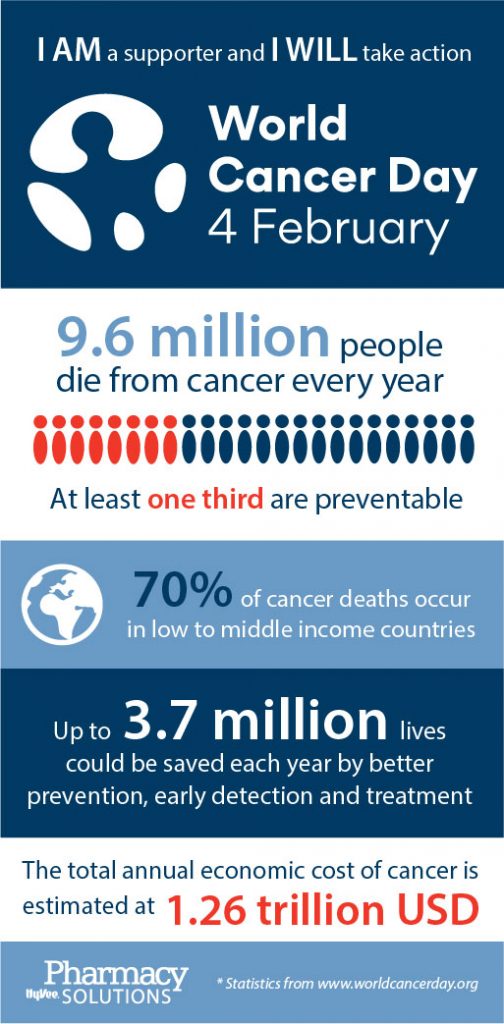 I AM a supporter and I WILL take action

World Cancer Day 4 February

9.6 million people die from cancer every year

At least one third are preventable

70% of cancer deaths occur in low to middle income countries

Up to 3.7 million lives could be saved each year by better prevention, early detection and treatment

The total annual economic cost of cancer is estimated at 1.26 trillion USD

HyVee Pharmacy SOLUTIONS

* Statistics from www.worldcancerday.org